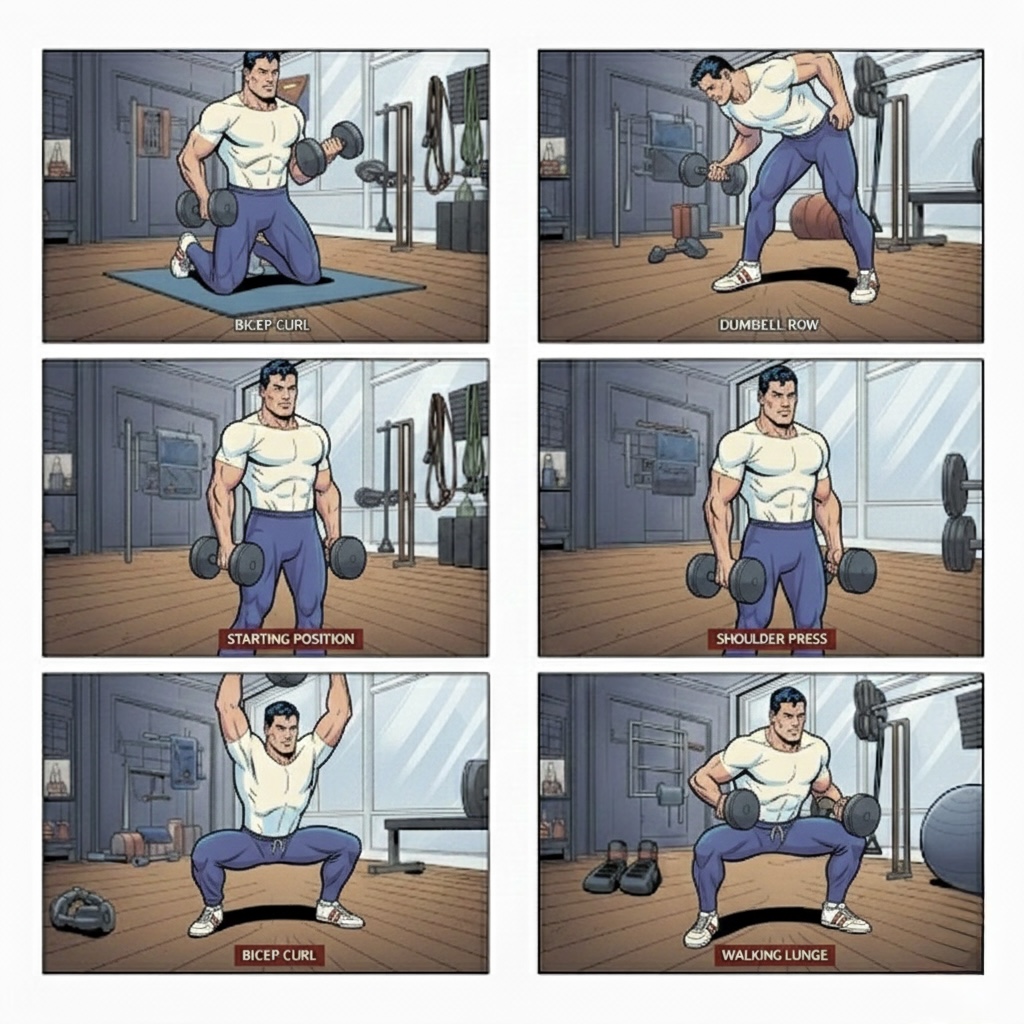 BICEP CURL

DUMBELL ROW

STARTING POSITION

SHOULDER PRESS

BICEP CURL

WALKING LUNGE